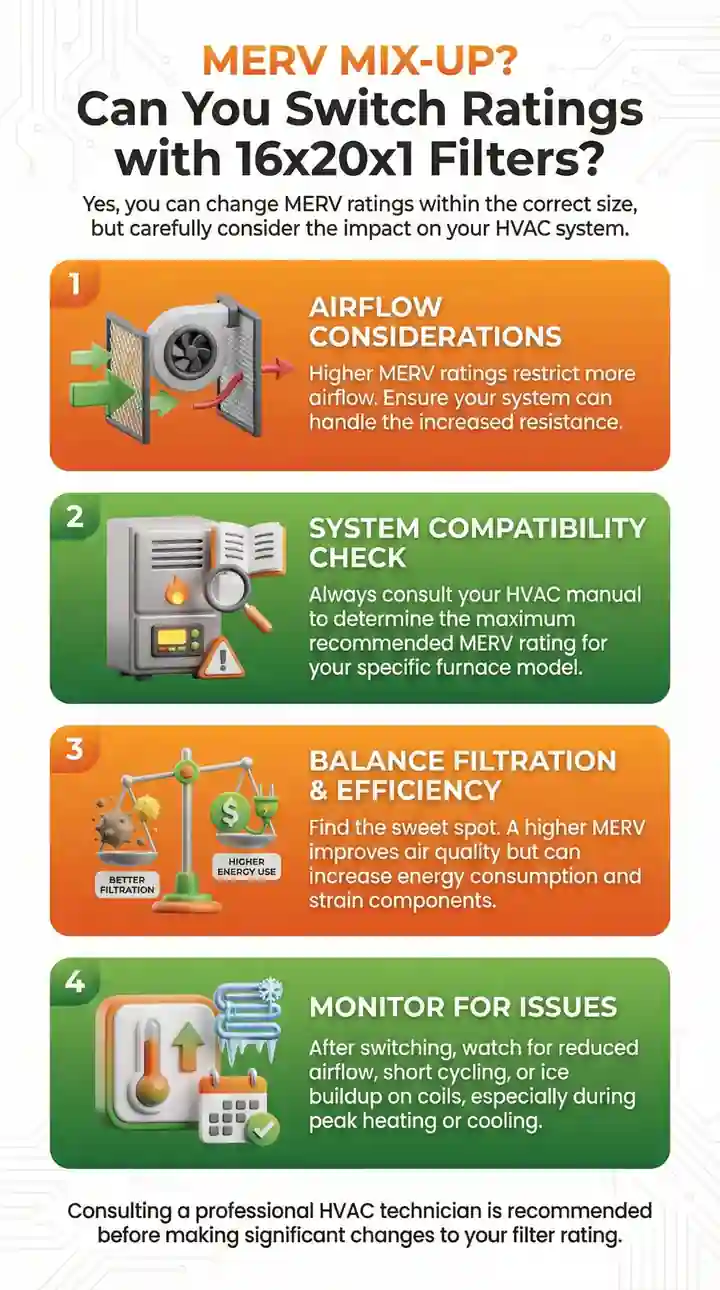 MERV MIX-UP?
Can You Switch Ratings with 16x20x1 Filters?

Yes, you can change MERV ratings within the correct size, but carefully consider the impact on your HVAC system.

1

AIRFLOW CONSIDERATIONS

Higher MERV ratings restrict more airflow. Ensure your system can handle the increased resistance.

2

SYSTEM COMPATIBILITY CHECK

Always consult your HVAC manual to determine the maximum recommended MERV rating for your specific furnace model.

3

BETTER FILTRATION

HIGHER ENERGY USE

BALANCE FILTRATION & EFFICIENCY

Find the sweet spot. A higher MERV improves air quality but can increase energy consumption and strain components.

4

MONITOR FOR ISSUES

After switching, watch for reduced airflow, short cycling, or ice buildup on coils, especially during peak heating or cooling.

Consulting a professional HVAC technician is recommended before making significant changes to your filter rating.